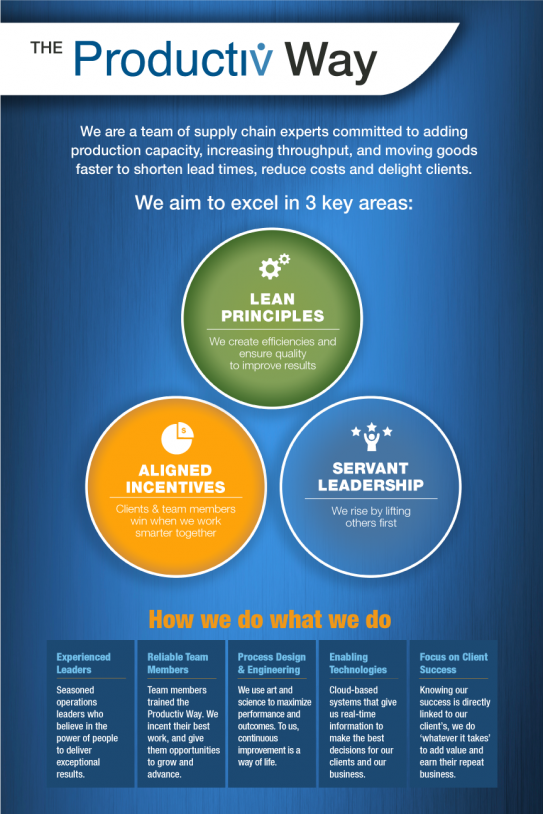 THE Productiv Way

We are a team of supply chain experts committed to adding production capacity, increasing throughput, and moving goods faster to shorten lead times, reduce costs and delight clients.

We aim to excel in 3 key areas:

LEAN PRINCIPLES

We create efficiencies and ensure quality to improve results

ALIGNED INCENTIVES

Clients & team members win when we work smarter together

SERVANT LEADERSHIP

We rise by lifting others first

How we do what we do

Experienced Leaders

Seasoned operations leaders who believe in the power of people to deliver exceptional results.

Reliable Team Members

Team members trained the Productiv Way. We incent their best work, and give them opportunities to grow and advance.

Process Design & Engineering

We use art and science to maximize performance and outcomes. To us, continuous improvement is a way of life.

Enabling Technologies

Cloud-based systems that give us real-time information to make the best decisions for our clients and our business.

Focus on Client Success

Knowing our success is directly linked to our client's, we do 'whatever it takes' to add value and earn their repeat business.