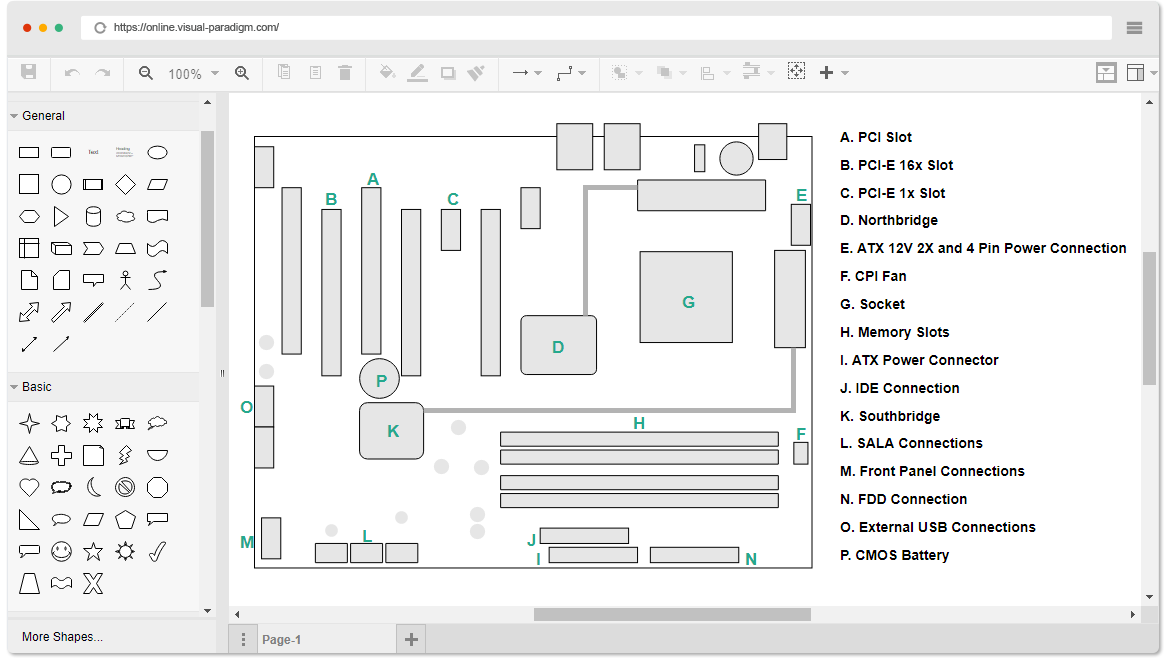 https://online.visual-paradigm.com/

100%

General

Text

Heading

Basic

More Shapes...

A
B
C
E
G
D
P
O
K
H
F
M
L
J
I
N

A. PCI Slot
B. PCI-E 16x Slot
C. PCI-E 1x Slot
D. Northbridge
E. ATX 12V 2X and 4 Pin Power Connection
F. CPI Fan
G. Socket
H. Memory Slots
I. ATX Power Connector
J. IDE Connection
K. Southbridge
L. SALA Connections
M. Front Panel Connections
N. FDD Connection
O. External USB Connections
P. CMOS Battery

Page-1